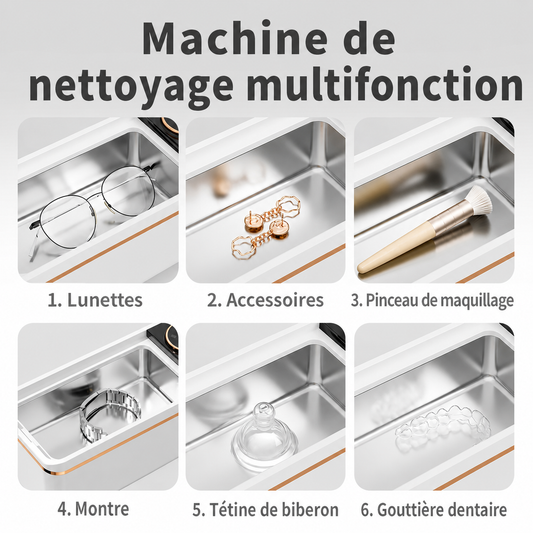 Machine de nettoyage multifonction

1. Lunettes

2. Accessoires

3. Pinceau de maquillage

4. Montre

5. Tétine de biberon

6. Gouttière dentaire